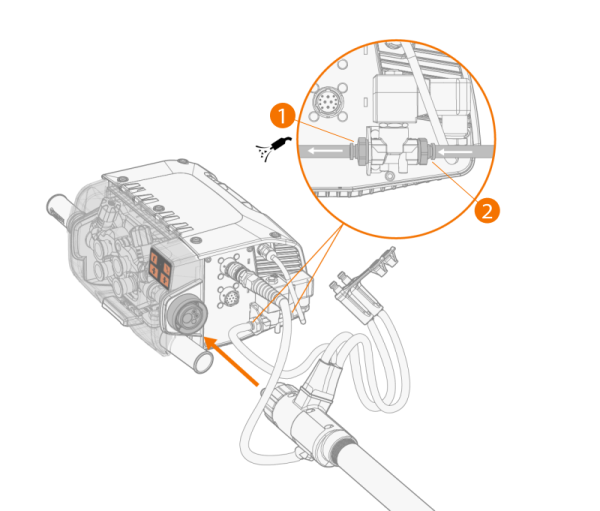 1
2